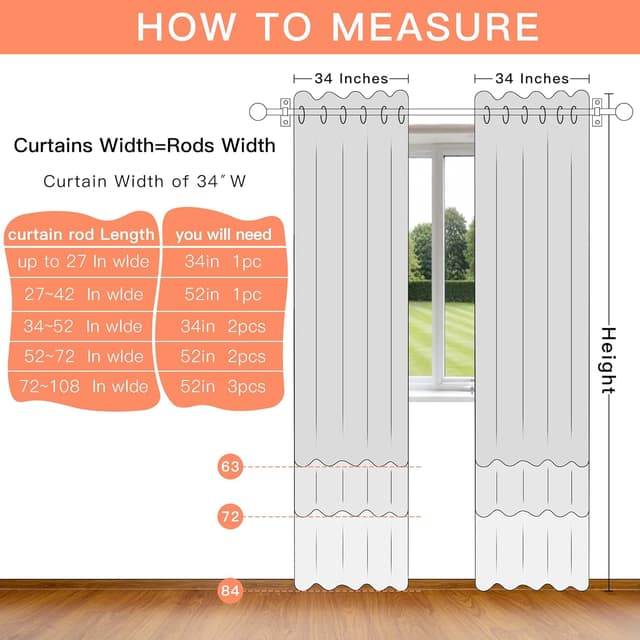 HOW TO MEASURE

34 Inches

34 Inches

Curtains Width=Rods Width

Curtain Width of 34″ W

| curtain rod Length | you will need |
|---|---|
| up to 27 In wlde | 34in 1pc |
| 27~42 In wlde | 52in 1pc |
| 34~52 In wlde | 34in 2pcs |
| 52~72 In wlde | 52in 2pcs |
| 72~108 In wlde | 52in 3pcs |

Height

63

72

84