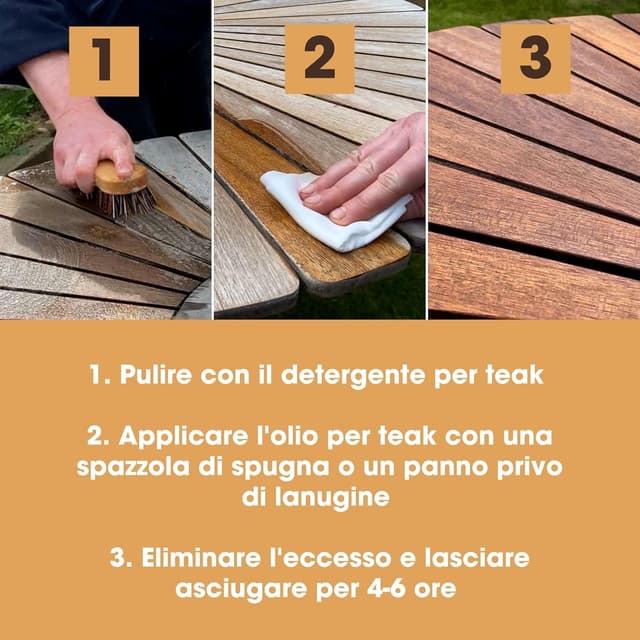 1

2

3

1. Pulire con il detergente per teak

2. Applicare l'olio per teak con una spazzola di spugna o un panno privo di lanugine

3. Eliminare l'eccesso e lasciare asciugare per 4-6 ore