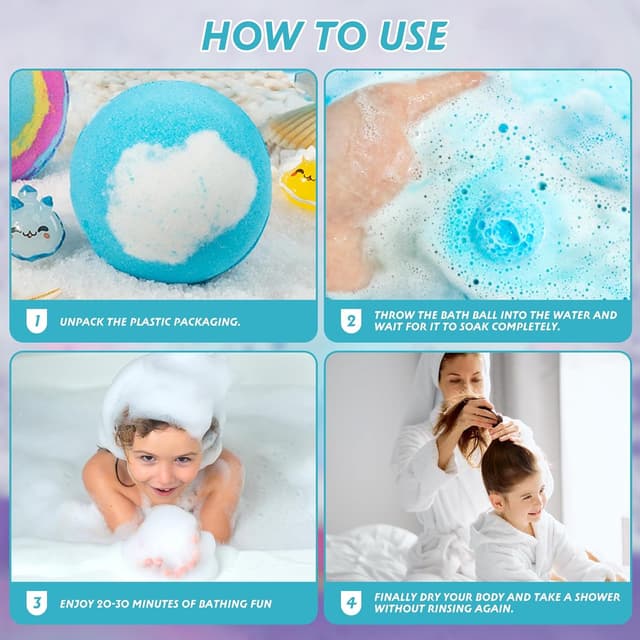 HOW TO USE

1 UNPACK THE PLASTIC PACKAGING.

2 THROW THE BATH BALL INTO THE WATER AND WAIT FOR IT TO SOAK COMPLETELY.

3 ENJOY 20-30 MINUTES OF BATHING FUN

4 FINALLY DRY YOUR BODY AND TAKE A SHOWER WITHOUT RINSING AGAIN.