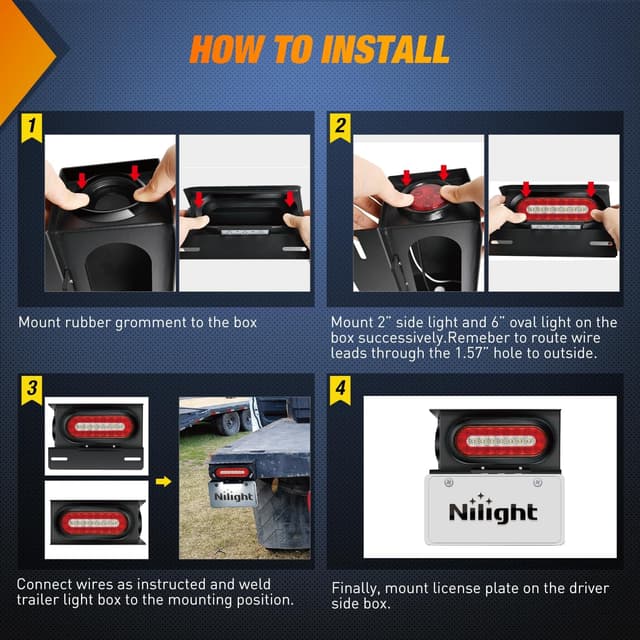 HOW TO INSTALL

1

Mount rubber gromment to the box

2

Mount 2" side light and 6" oval light on the box successively.Remeber to route wire leads through the 1.57" hole to outside.

3

Nilight

Connect wires as instructed and weld trailer light box to the mounting position.

4

Nilight

Finally, mount license plate on the driver side box.