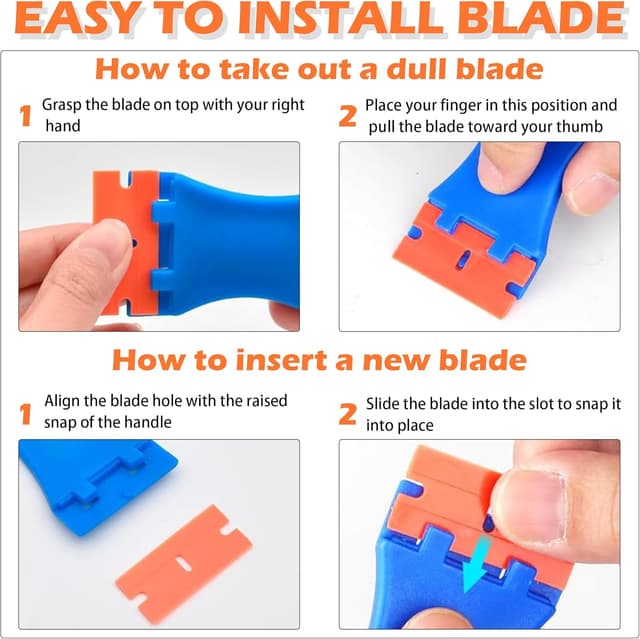 EASY TO INSTALL BLADE

How to take out a dull blade

1 Grasp the blade on top with your right hand

2 Place your finger in this position and pull the blade toward your thumb

How to insert a new blade

1 Align the blade hole with the raised snap of the handle

2 Slide the blade into the slot to snap it into place