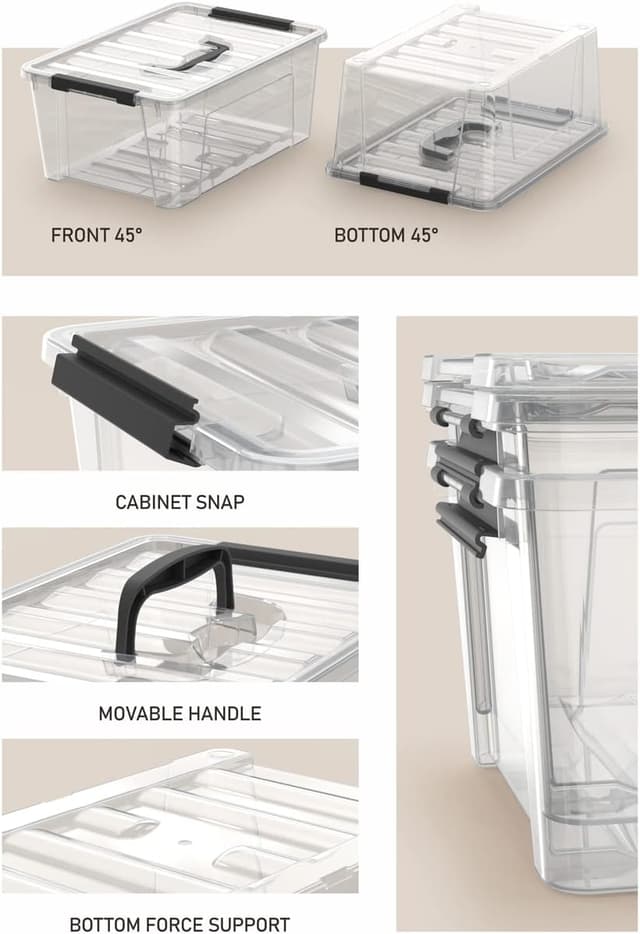 FRONT 45°

BOTTOM 45°

CABINET SNAP

MOVABLE HANDLE

BOTTOM FORCE SUPPORT