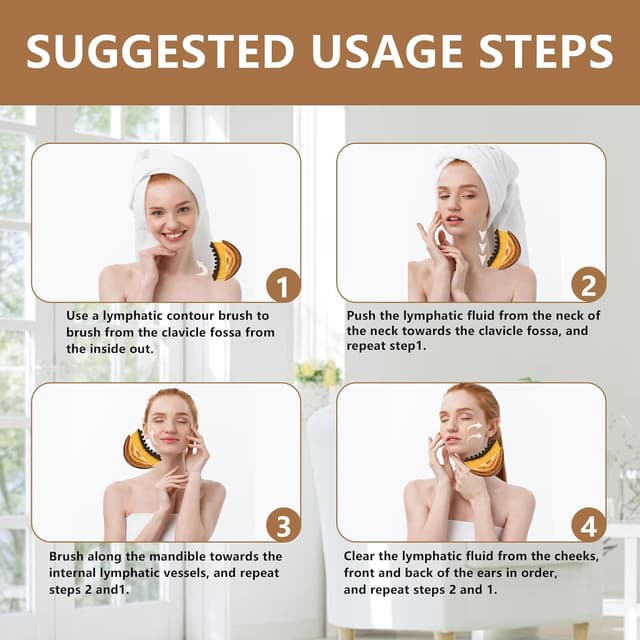 SUGGESTED USAGE STEPS

1

Use a lymphatic contour brush to brush from the clavicle fossa from the inside out.

2

Push the lymphatic fluid from the neck of the neck towards the clavicle fossa, and repeat step1.

3

Brush along the mandible towards the internal lymphatic vessels, and repeat steps 2 and1.

4

Clear the lymphatic fluid from the cheeks, front and back of the ears in order, and repeat steps 2 and 1.