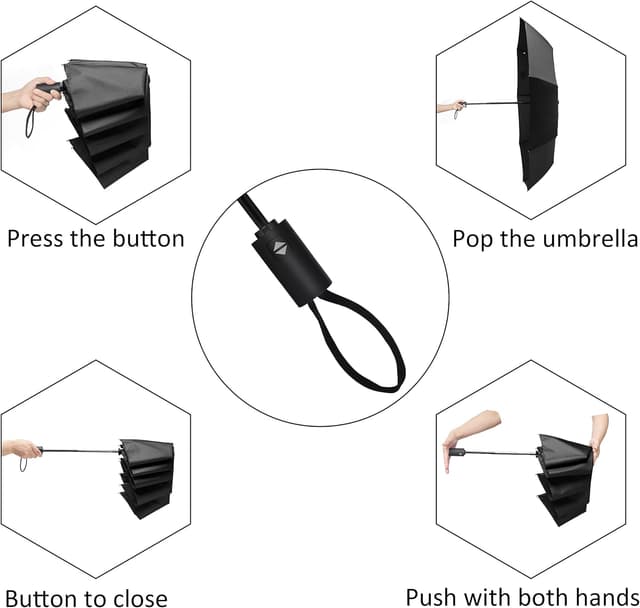 Press the button

Pop the umbrella

Button to close

Push with both hands