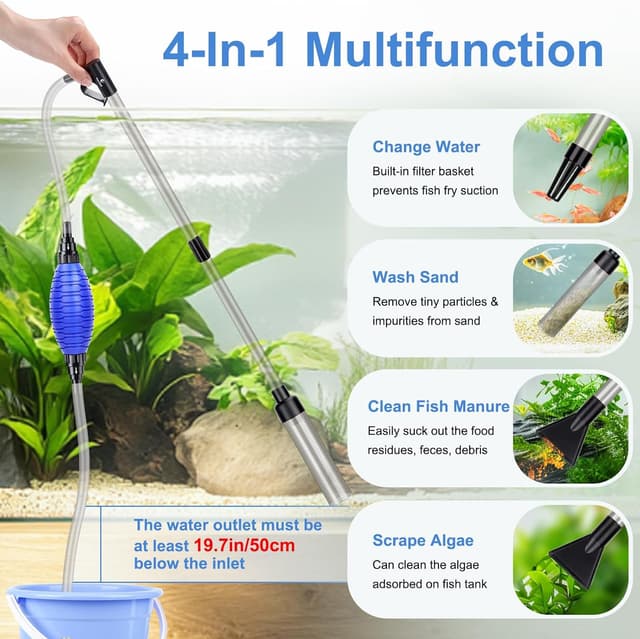 4-In-1 Multifunction

Change Water
Built-in filter basket prevents fish fry suction

Wash Sand
Remove tiny particles & impurities from sand

Clean Fish Manure
Easily suck out the food residues, feces, debris

Scrape Algae
Can clean the algae adsorbed on fish tank

The water outlet must be at least 19.7in/50cm below the inlet