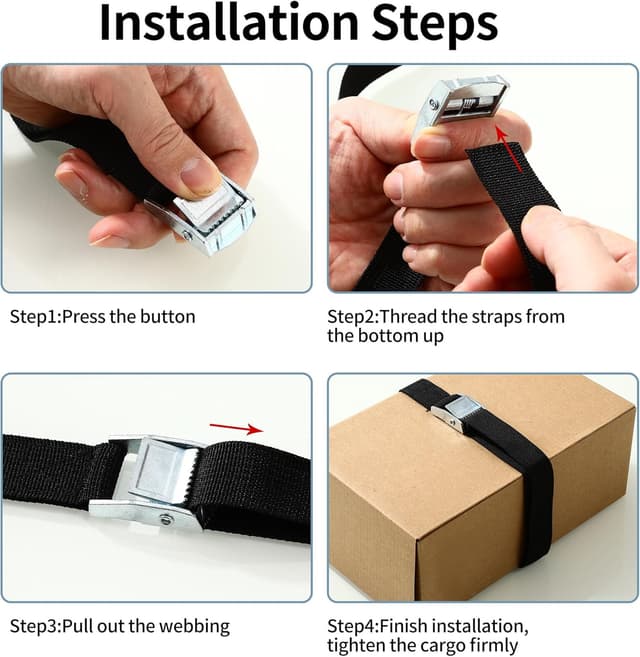 Installation Steps

Step1:Press the button

Step2:Thread the straps from the bottom up

Step3:Pull out the webbing

Step4:Finish installation, tighten the cargo firmly