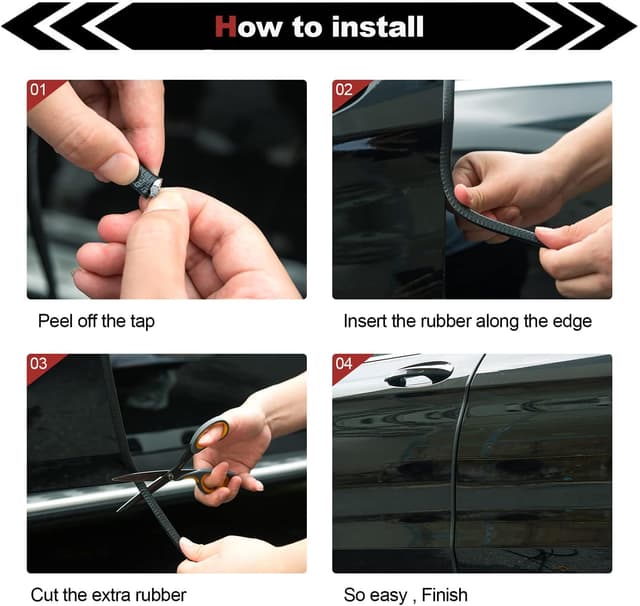 How to install

01

Peel off the tap

02

Insert the rubber along the edge

03

Cut the extra rubber

04

So easy , Finish