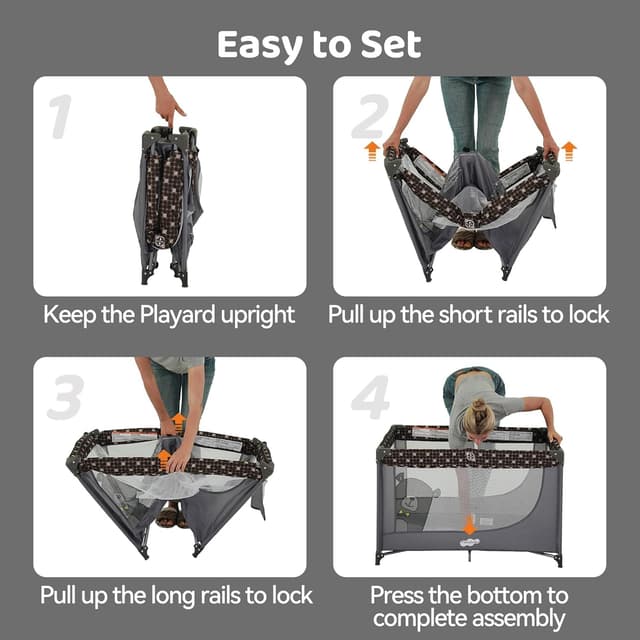 Easy to Set

1

Keep the Playard upright

2

Pull up the short rails to lock

3

Pull up the long rails to lock

4

Press the bottom to complete assembly