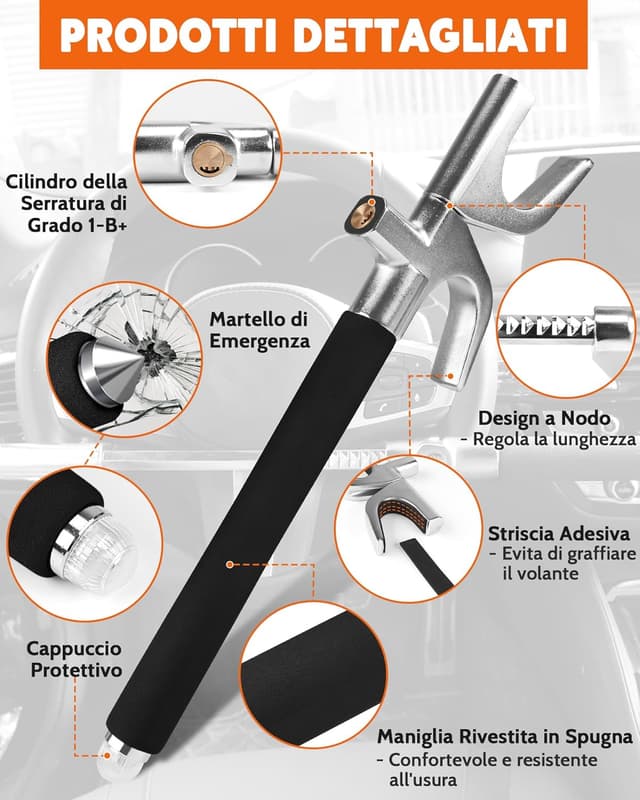 PRODOTTI DETTAGLIATI

Cilindro della Serratura di Grado 1-B+

Martello di Emergenza

Design a Nodo
- Regola la lunghezza

Striscia Adesiva
- Evita di graffiare il volante

Cappuccio Protettivo

Maniglia Rivestita in Spugna
- Confortevole e resistente all'usura