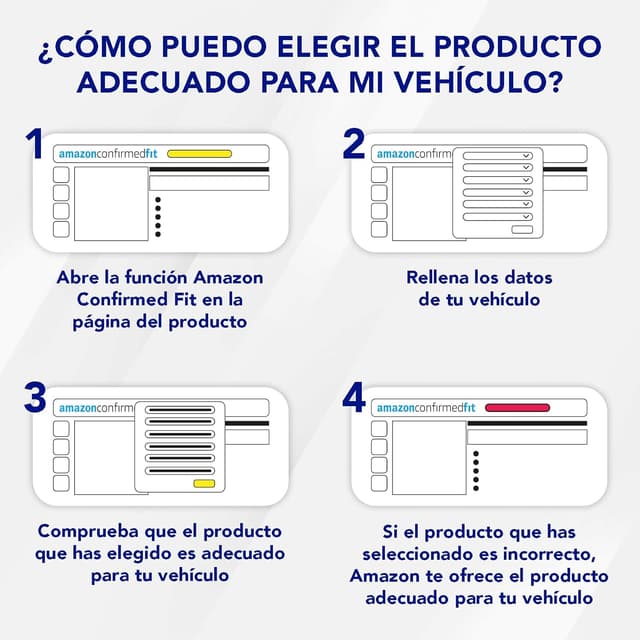 ¿CÓMO PUEDO ELEGIR EL PRODUCTO ADECUADO PARA MI VEHÍCULO?

1
amazonconfirmedfit

Abre la función Amazon Confirmed Fit en la página del producto

2
amazonconfirm

Rellena los datos de tu vehículo

3
amazonconfirm

Comprueba que el producto que has elegido es adecuado para tu vehículo

4
amazonconfirmedfit

Si el producto que has seleccionado es incorrecto, Amazon te ofrece el producto adecuado para tu vehículo