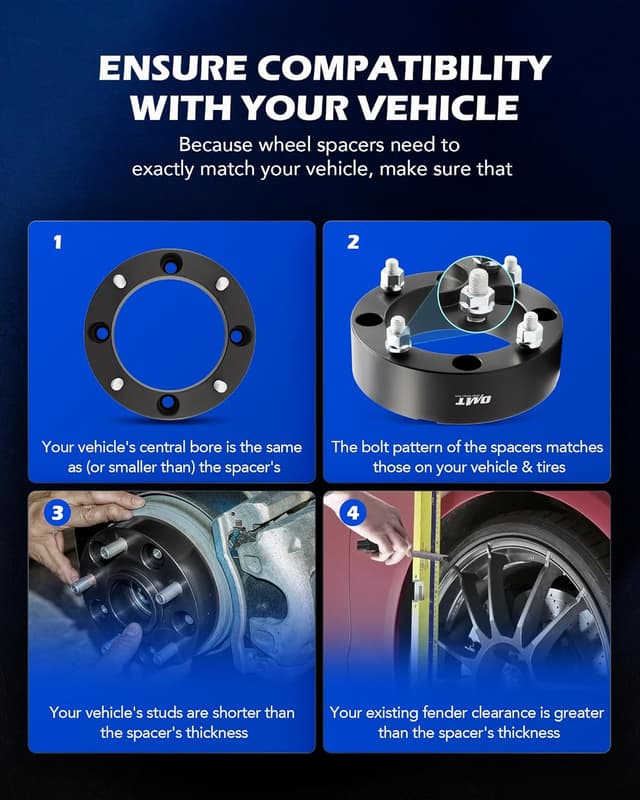 ENSURE COMPATIBILITY WITH YOUR VEHICLE

Because wheel spacers need to exactly match your vehicle, make sure that

1

Your vehicle's central bore is the same as (or smaller than) the spacer's

2

OMT

The bolt pattern of the spacers matches those on your vehicle & tires

3

Your vehicle's studs are shorter than the spacer's thickness

4

Your existing fender clearance is greater than the spacer's thickness