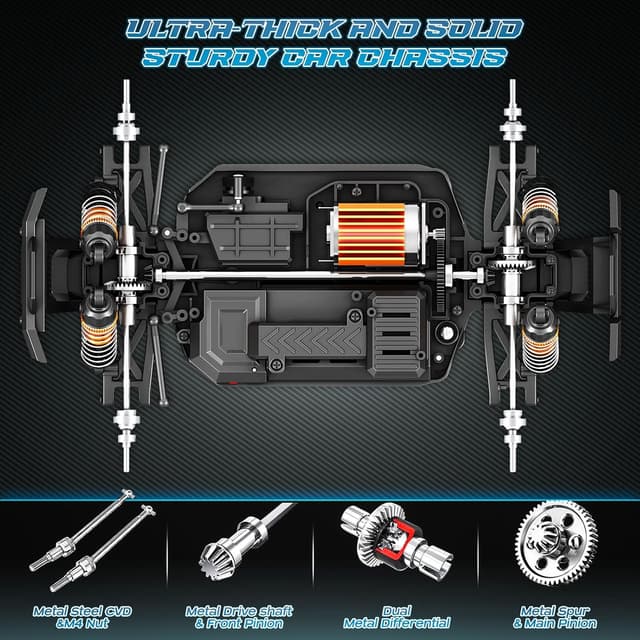 ULTRA-THICK AND SOLID
STURDY CAR CHASSIS

Metal Steel CVD
&M4 Nut

Metal Drive shaft
& Front Pinion

Dual
Metal Differential

Metal Spur
& Main Pinion