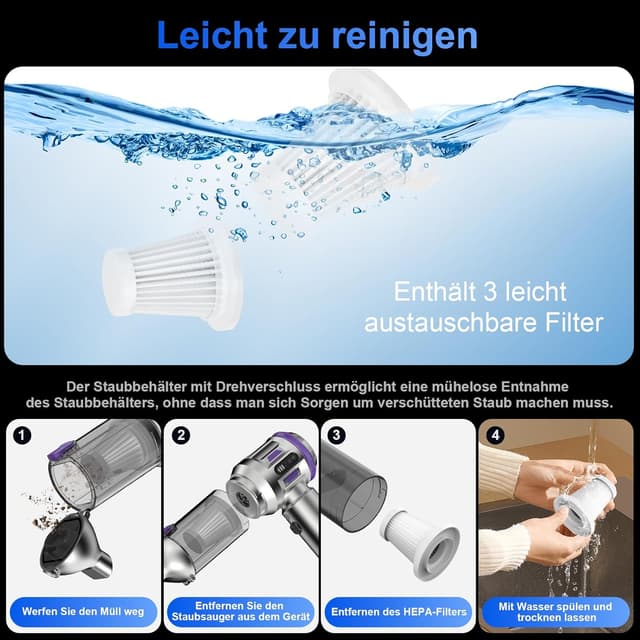 Leicht zu reinigen

Enthält 3 leicht austauschbare Filter

Der Staubbehälter mit Drehverschluss ermöglicht eine mühelose Entnahme des Staubbehälters, ohne dass man sich Sorgen um verschütteten Staub machen muss.

1
Werfen Sie den Müll weg

2
Entfernen Sie den Staubsauger aus dem Gerät

3
Entfernen des HEPA-Filters

4
Mit Wasser spülen und trocknen lassen