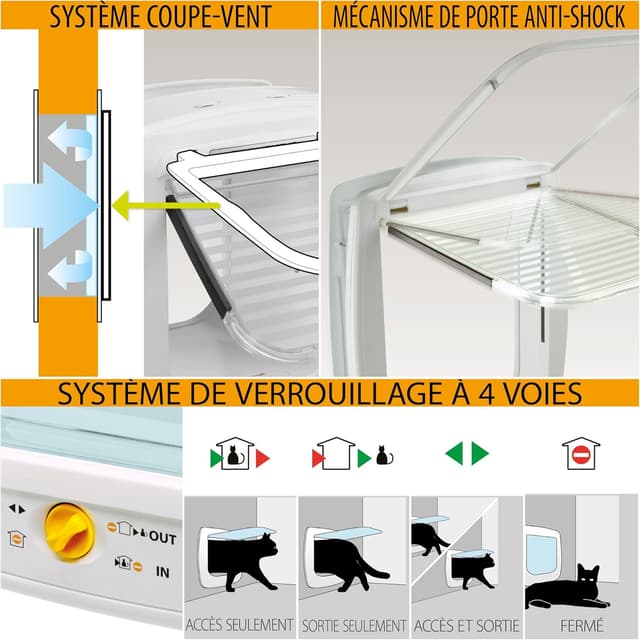 SYSTÈME COUPE-VENT

MÉCANISME DE PORTE ANTI-SHOCK

SYSTÈME DE VERROUILLAGE À 4 VOIES

OUT

IN

ACCÈS SEULEMENT

SORTIE SEULEMENT

ACCÈS ET SORTIE

FERMÉ