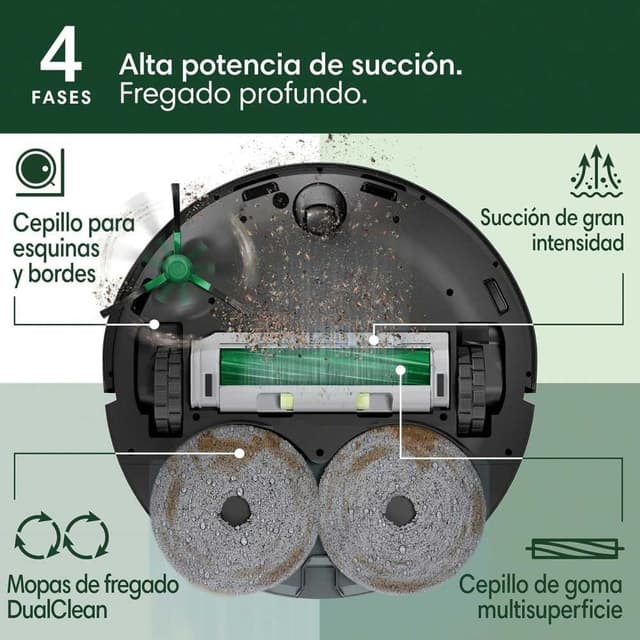 4
FASES

Alta potencia de succión.
Fregado profundo.

Cepillo para esquinas y bordes

Succión de gran intensidad

Mopas de fregado DualClean

Cepillo de goma multisuperficie