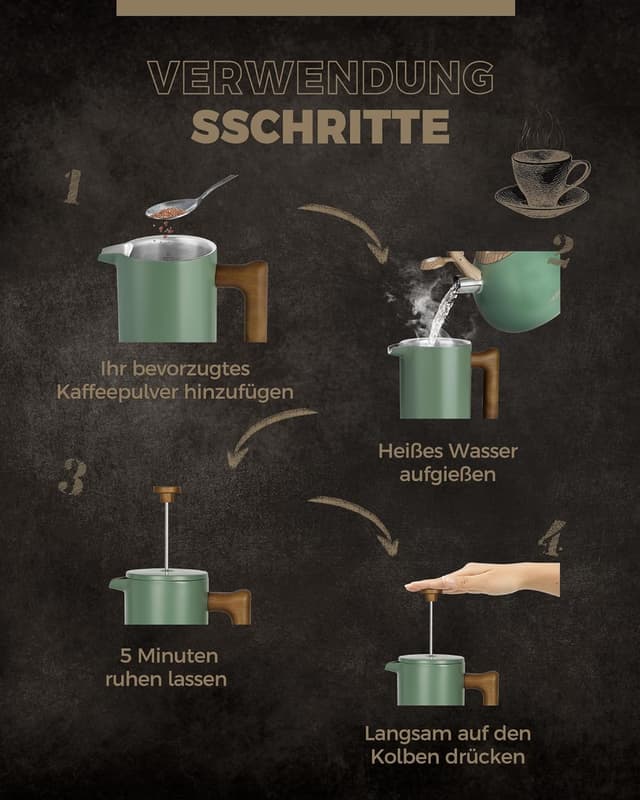 VERWENDUNG
SSCHRITTE

1

Ihr bevorzugtes Kaffeepulver hinzufügen

2

Heißes Wasser aufgießen

3

5 Minuten ruhen lassen

4

Langsam auf den Kolben drücken