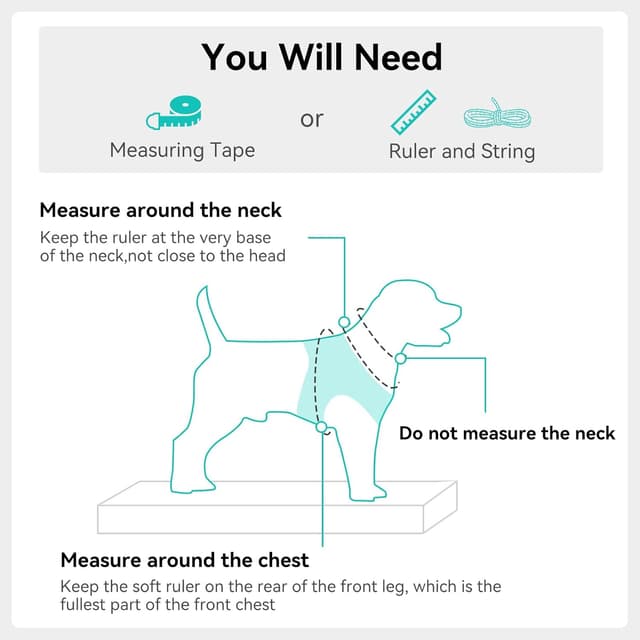 You Will Need

Measuring Tape

or

Ruler and String

Measure around the neck

Keep the ruler at the very base of the neck,not close to the head

Do not measure the neck

Measure around the chest

Keep the soft ruler on the rear of the front leg, which is the fullest part of the front chest