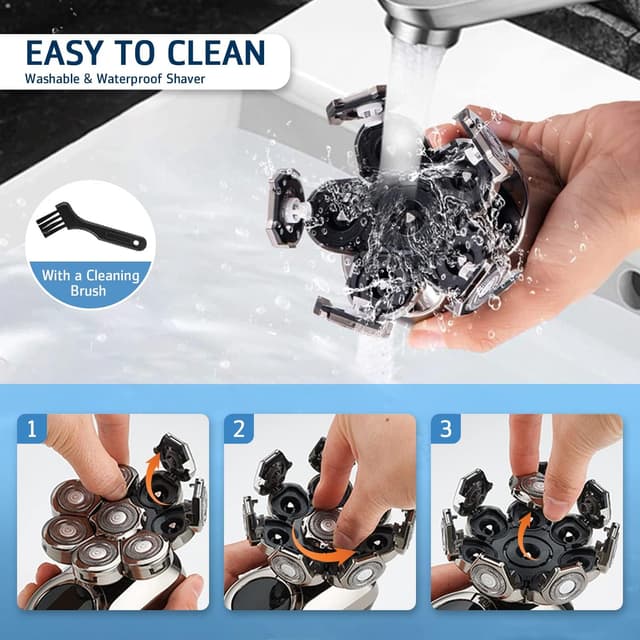 EASY TO CLEAN
Washable & Waterproof Shaver

With a Cleaning Brush

1

2

3