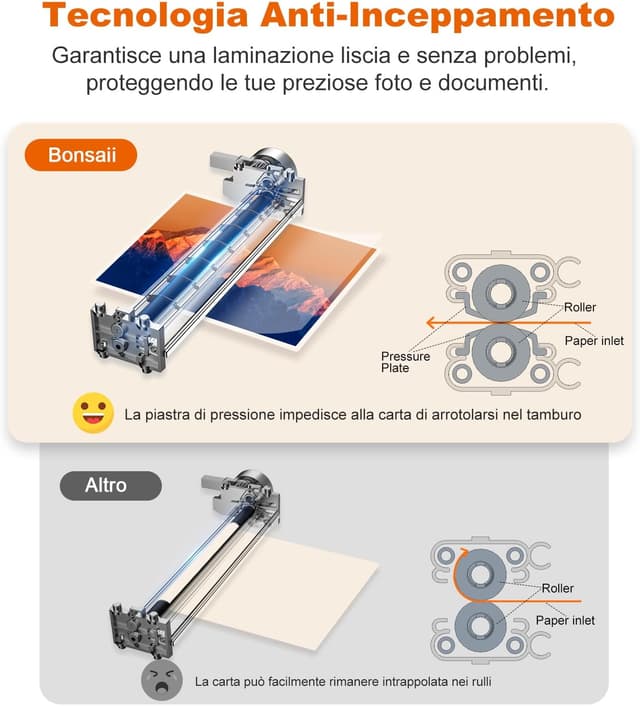 Tecnologia Anti-Inceppamento

Garantisce una laminazione liscia e senza problemi, proteggendo le tue preziose foto e documenti.

Bonsaii

Roller

Paper inlet

Pressure Plate

La piastra di pressione impedisce alla carta di arrotolarsi nel tamburo

Altro

Roller

Paper inlet

La carta può facilmente rimanere intrappolata nei rulli