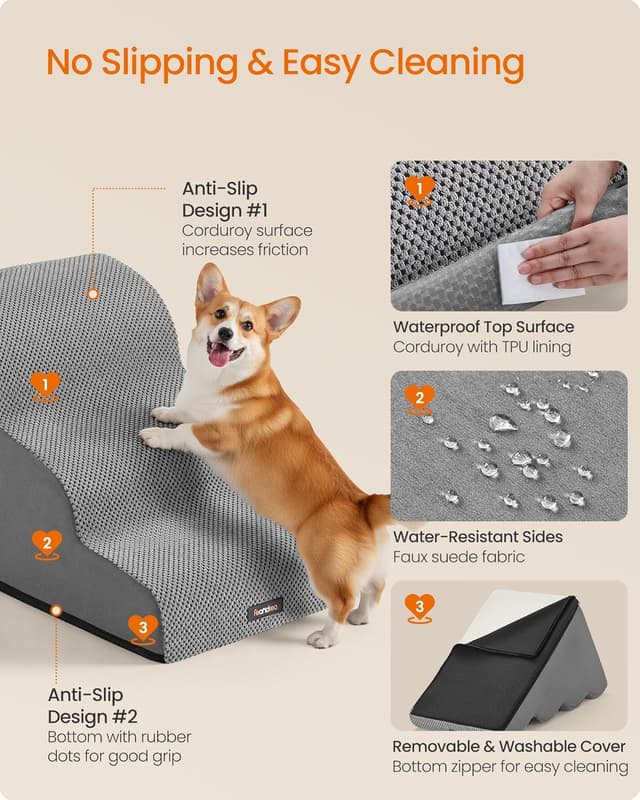 No Slipping & Easy Cleaning

Anti-Slip Design #1
Corduroy surface increases friction

1

2

3

Feandrea

Anti-Slip Design #2
Bottom with rubber dots for good grip

1

Waterproof Top Surface
Corduroy with TPU lining

2

Water-Resistant Sides
Faux suede fabric

3

Removable & Washable Cover
Bottom zipper for easy cleaning