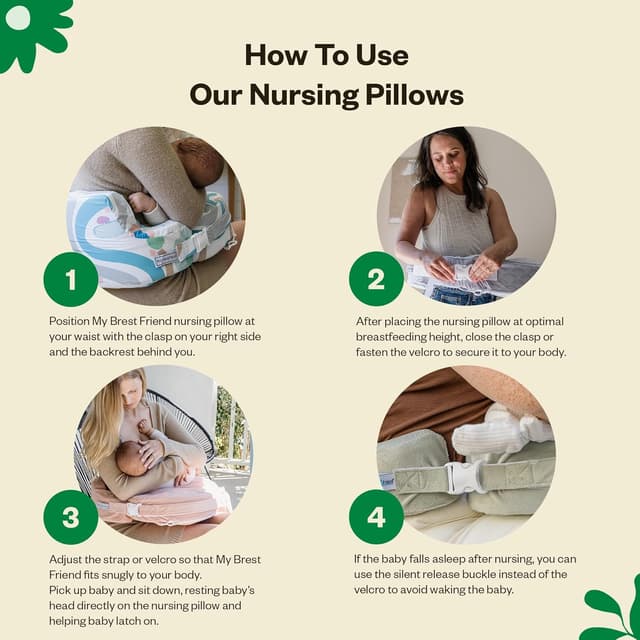 How To Use
Our Nursing Pillows

1

Position My Brest Friend nursing pillow at your waist with the clasp on your right side and the backrest behind you.

2

After placing the nursing pillow at optimal breastfeeding height, close the clasp or fasten the velcro to secure it to your body.

3

Adjust the strap or velcro so that My Brest Friend fits snugly to your body.
Pick up baby and sit down, resting baby's head directly on the nursing pillow and helping baby latch on.

4

If the baby falls asleep after nursing, you can use the silent release buckle instead of the velcro to avoid waking the baby.