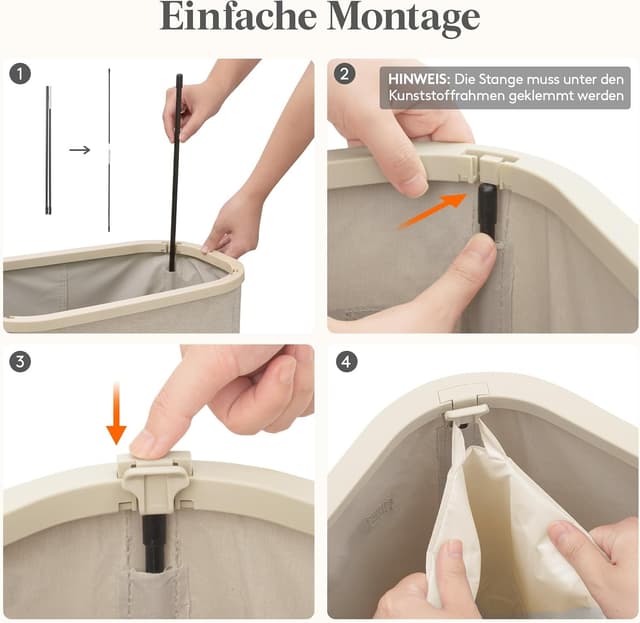 Einfache Montage

1

2

HINWEIS: Die Stange muss unter den Kunststoffrahmen geklemmt werden

3

4