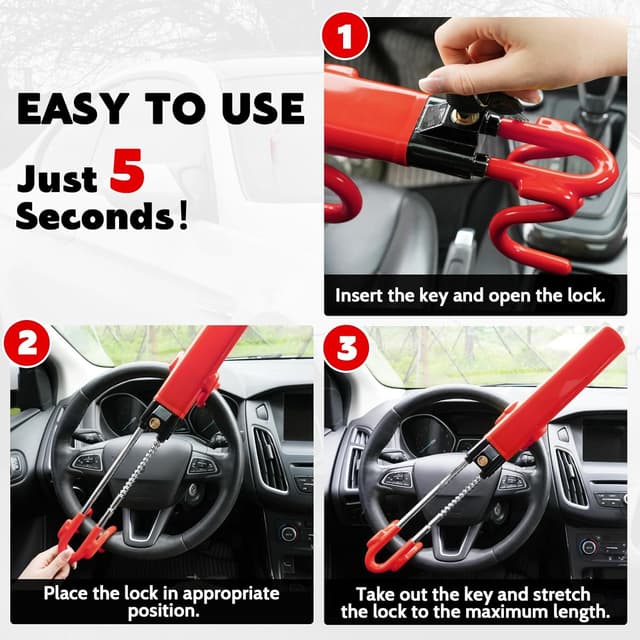 EASY TO USE

Just 5 Seconds!

1

Insert the key and open the lock.

2

Place the lock in appropriate position.

3

Take out the key and stretch the lock to the maximum length.