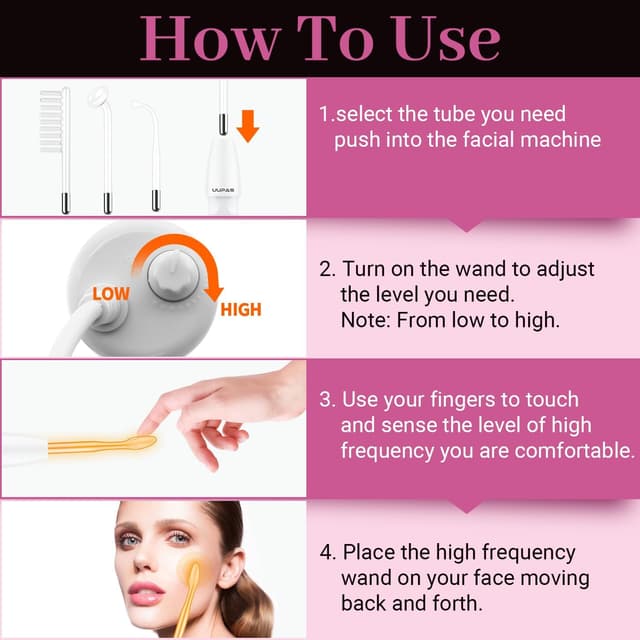 How To Use

UUPAS

1.select the tube you need push into the facial machine

LOW

HIGH

2. Turn on the wand to adjust the level you need.
Note: From low to high.

3. Use your fingers to touch and sense the level of high frequency you are comfortable.

4. Place the high frequency wand on your face moving back and forth.