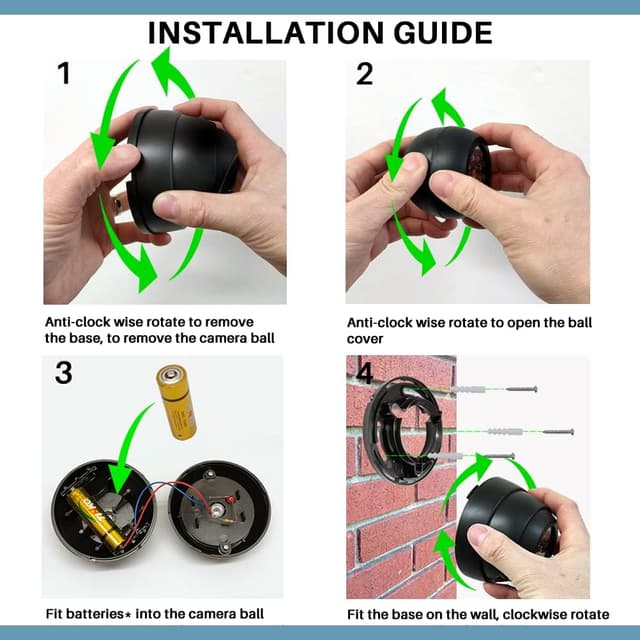 INSTALLATION GUIDE

1

Anti-clock wise rotate to remove the base, to remove the camera ball

2

Anti-clock wise rotate to open the ball cover

3

Fit batteries* into the camera ball

4

Fit the base on the wall, clockwise rotate