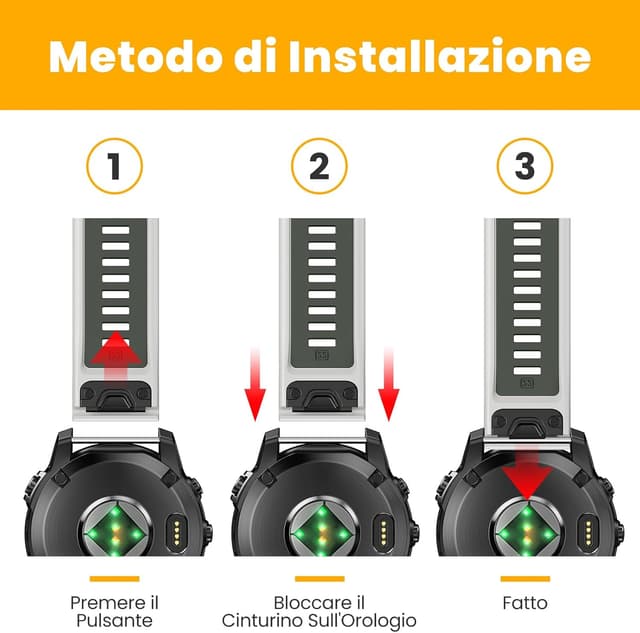 Metodo di Installazione

1

2

3

Premere il Pulsante

Bloccare il Cinturino Sull'Orologio

Fatto