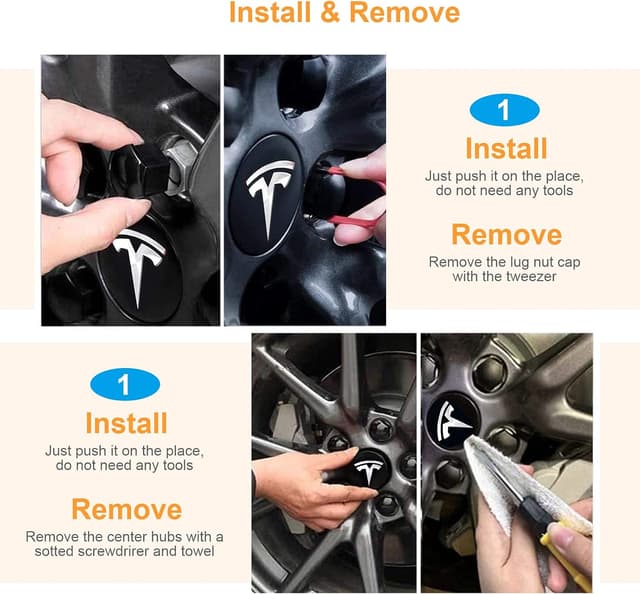 Install & Remove

1

Install

Just push it on the place, do not need any tools

Remove

Remove the lug nut cap with the tweezer

1

Install

Just push it on the place, do not need any tools

Remove

Remove the center hubs with a sotted screwdrirer and towel