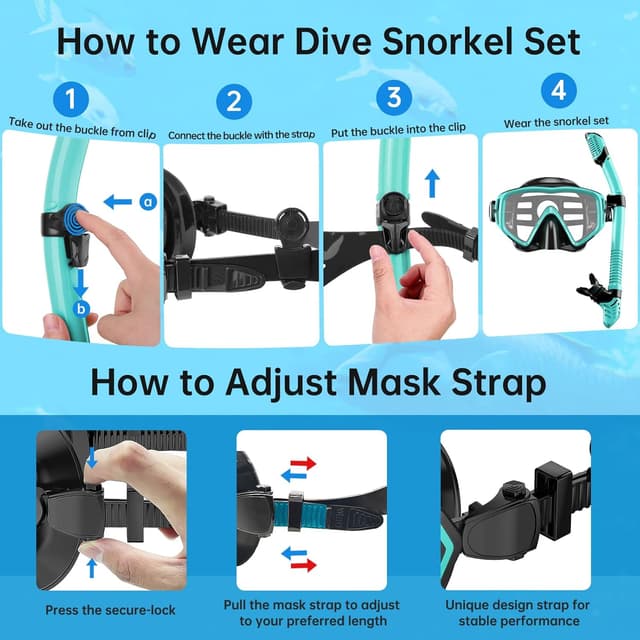 How to Wear Dive Snorkel Set

1
Take out the buckle from clip

a

b

2
Connect the buckle with the strap

3
Put the buckle into the clip

4
Wear the snorkel set

How to Adjust Mask Strap

Press the secure-lock

Pull the mask strap to adjust to your preferred length

Unique design strap for stable performance