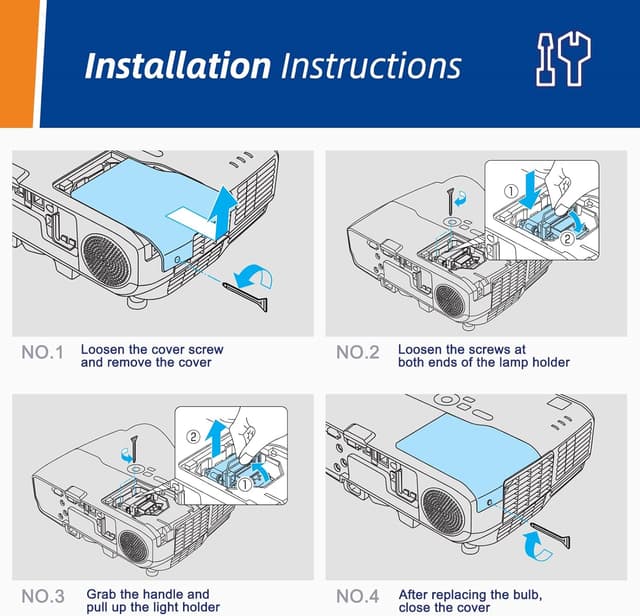 Installation Instructions

①
②

NO.1 Loosen the cover screw and remove the cover

NO.2 Loosen the screws at both ends of the lamp holder

②
①

NO.3 Grab the handle and pull up the light holder

NO.4 After replacing the bulb, close the cover