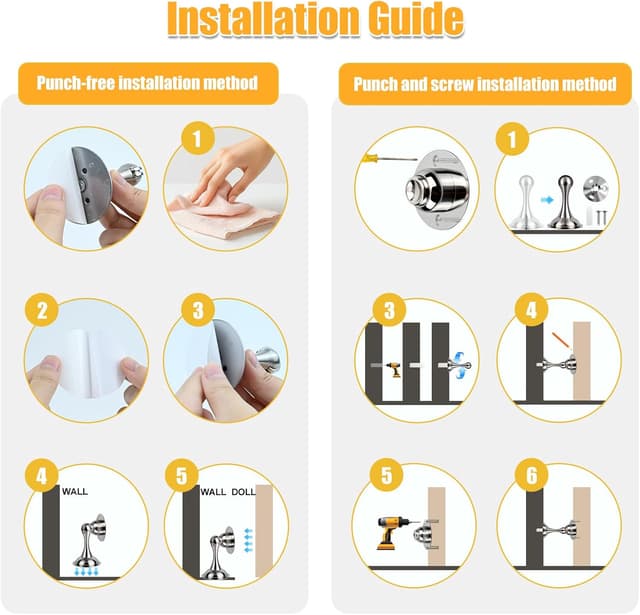 Installation Guide

Punch-free installation method

1

2

3

4

WALL

5

WALL DOLL

Punch and screw installation method

1

3

4

5

6