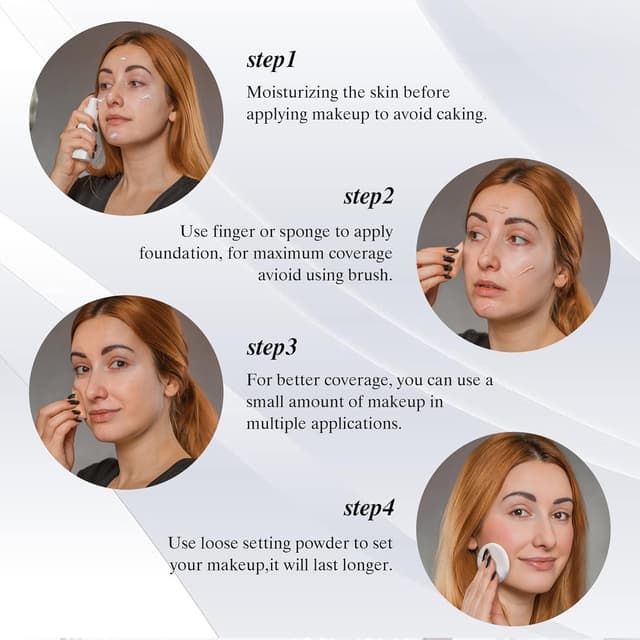 step1

Moisturizing the skin before applying makeup to avoid caking.

step2

Use finger or sponge to apply foundation, for maximum coverage avioid using brush.

step3

For better coverage, you can use a small amount of makeup in multiple applications.

step4

Use loose setting powder to set your makeup,it will last longer.