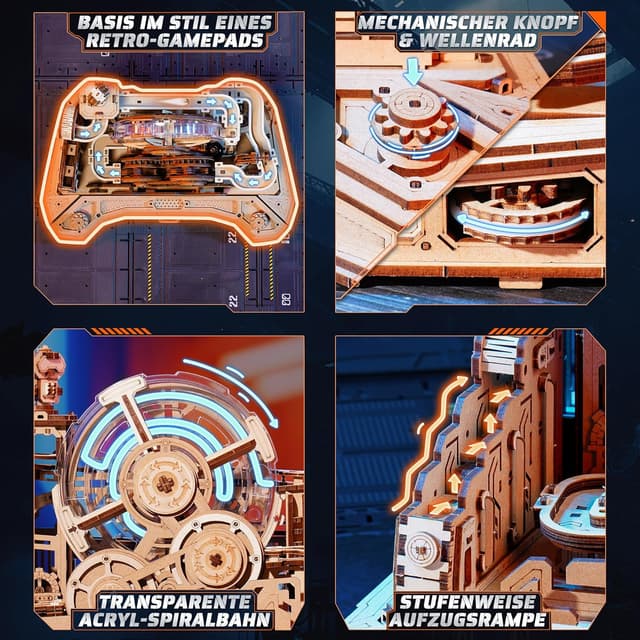 BASIS IM STIL EINES RETRO-GAMEPADS

22

22

MECHANISCHER KNOPF & WELLENRAD

TRANSPARENTE ACRYL-SPIRALBAHN

STUFENWEISE AUFZUGSRAMPE