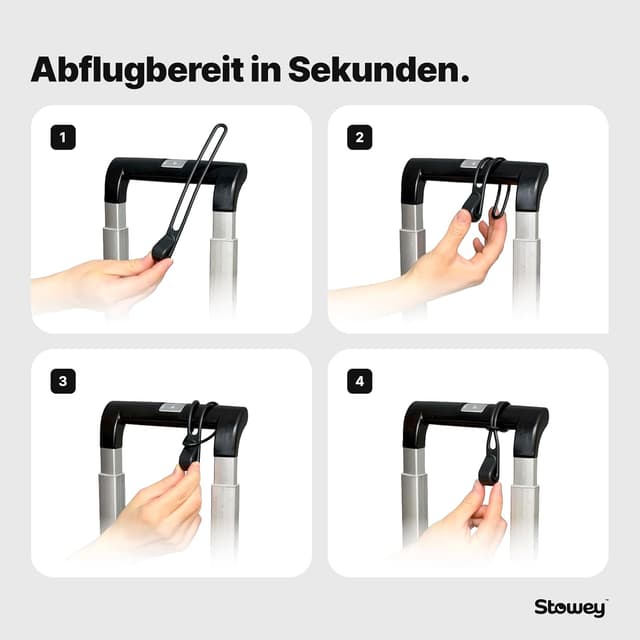 Abflugbereit in Sekunden.

1

2

3

4

Stowey™