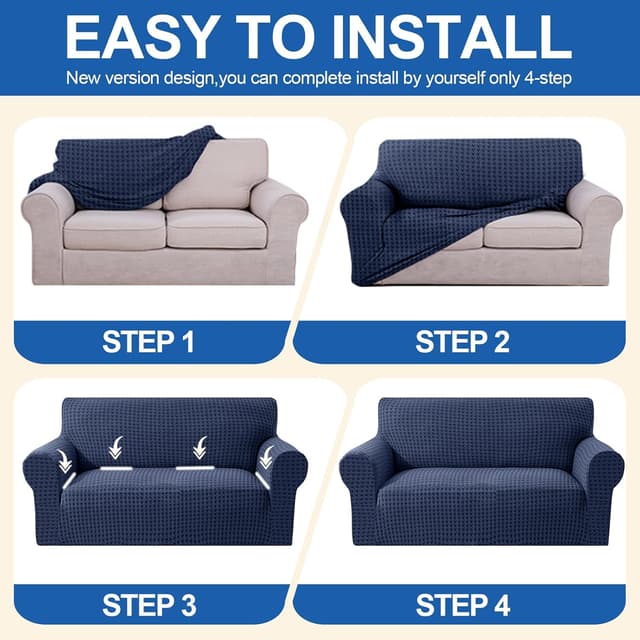 EASY TO INSTALL
New version design,you can complete install by yourself only 4-step

STEP 1

STEP 2

STEP 3

STEP 4