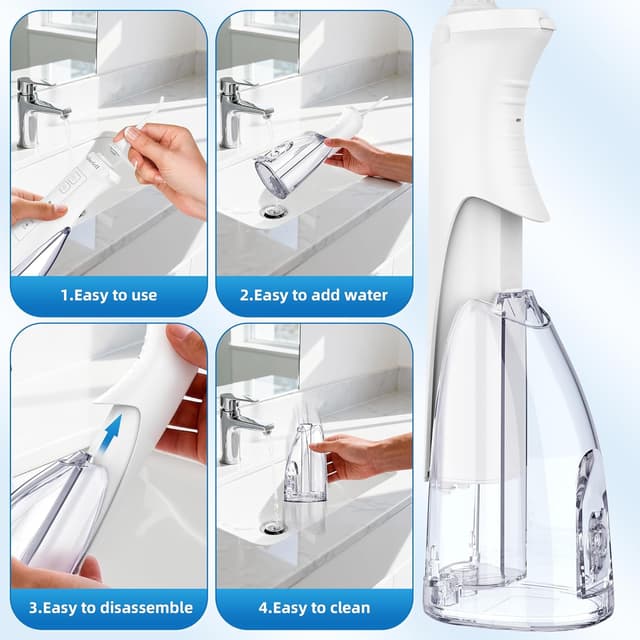 1.Easy to use

2.Easy to add water

3.Easy to disassemble

4.Easy to clean