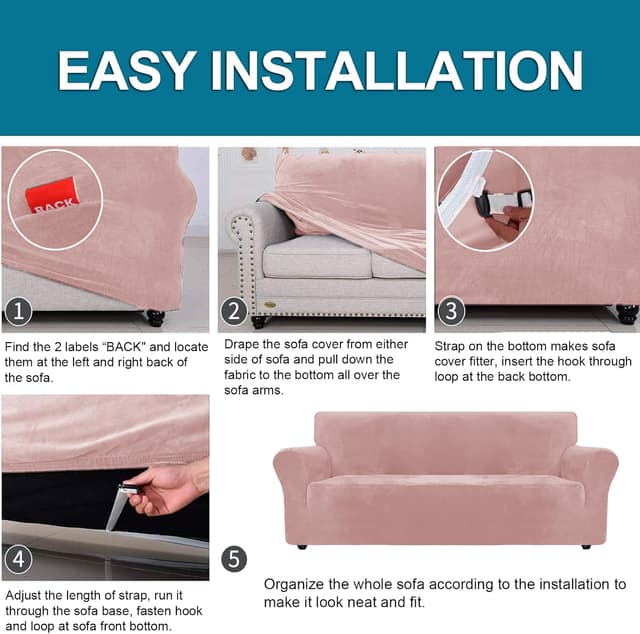 EASY INSTALLATION

BACK

1

Find the 2 labels "BACK" and locate them at the left and right back of the sofa.

2

Drape the sofa cover from either side of sofa and pull down the fabric to the bottom all over the sofa arms.

3

Strap on the bottom makes sofa cover fitter, insert the hook through loop at the back bottom.

4

Adjust the length of strap, run it through the sofa base, fasten hook and loop at sofa front bottom.

5

Organize the whole sofa according to the installation to make it look neat and fit.