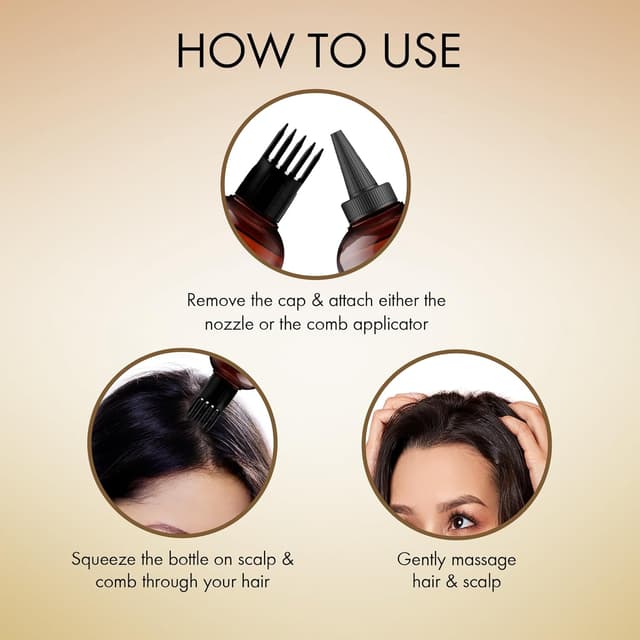 HOW TO USE

Remove the cap & attach either the nozzle or the comb applicator

Squeeze the bottle on scalp & comb through your hair

Gently massage hair & scalp