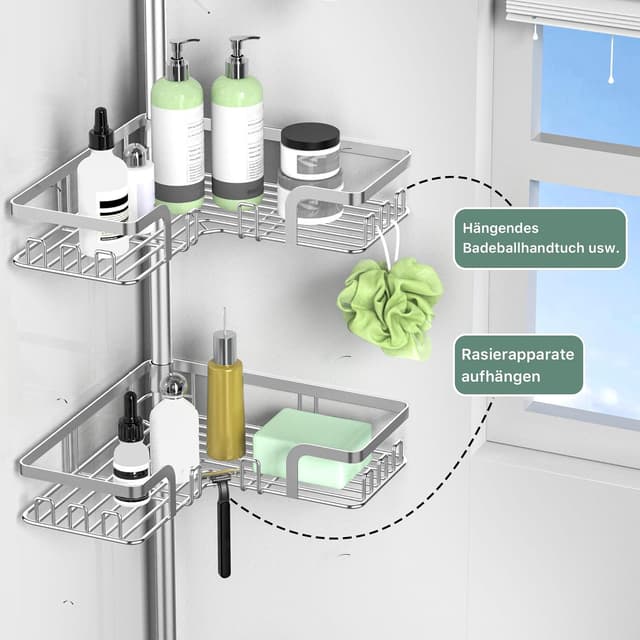 Hängendes Badeballhandtuch usw.

Rasierapparate aufhängen