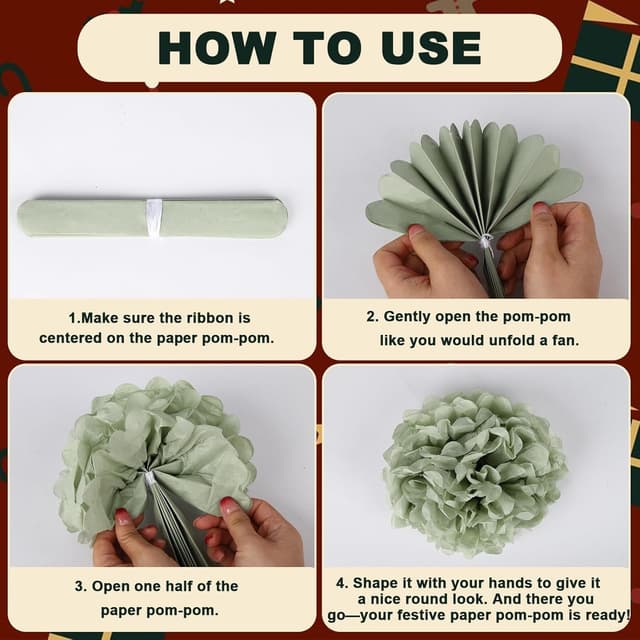 HOW TO USE

1.Make sure the ribbon is centered on the paper pom-pom.

2. Gently open the pom-pom like you would unfold a fan.

3. Open one half of the paper pom-pom.

4. Shape it with your hands to give it a nice round look. And there you go—your festive paper pom-pom is ready!