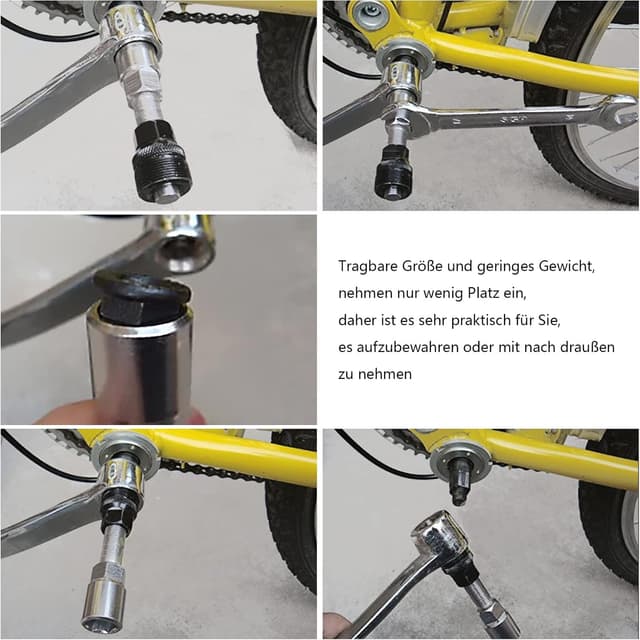 Tragbare Größe und geringes Gewicht, nehmen nur wenig Platz ein, daher ist es sehr praktisch für Sie, es aufzubewahren oder mit nach draußen zu nehmen