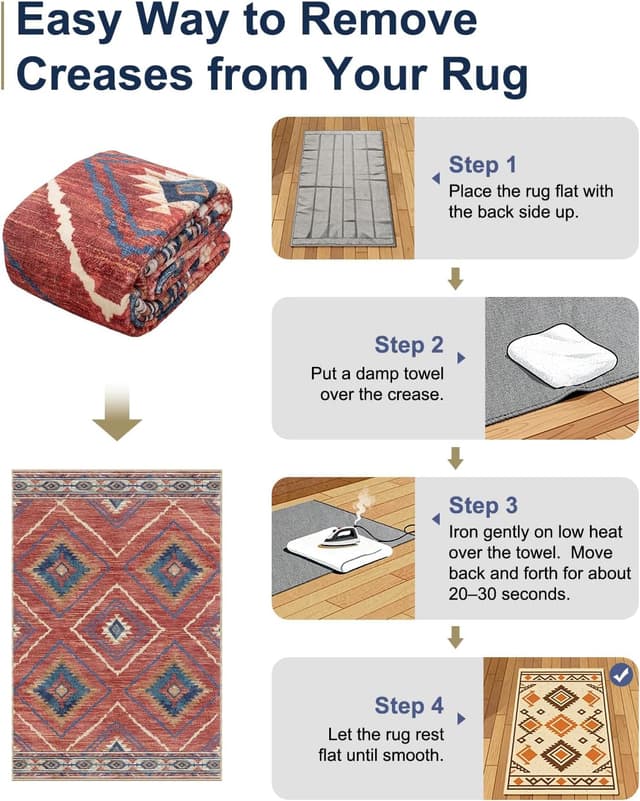 Easy Way to Remove Creases from Your Rug

Step 1
Place the rug flat with the back side up.

Step 2
Put a damp towel over the crease.

Step 3
Iron gently on low heat over the towel. Move back and forth for about 20–30 seconds.

Step 4
Let the rug rest flat until smooth.