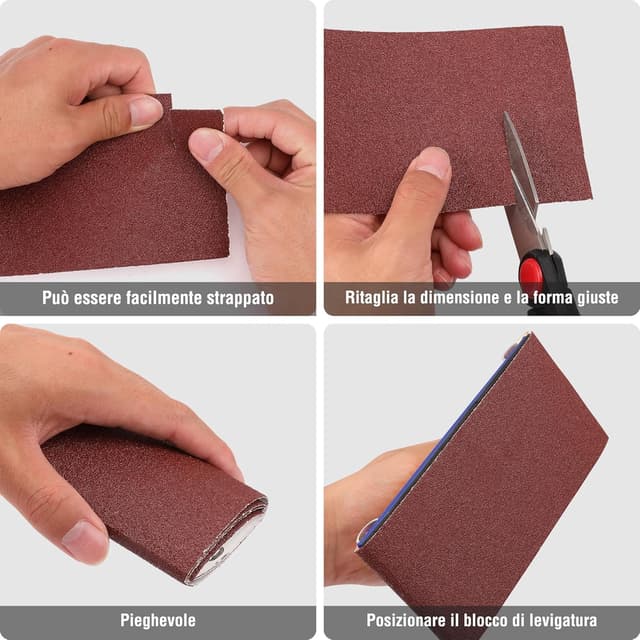 Può essere facilmente strappato

Ritaglia la dimensione e la forma giuste

Pieghevole

Posizionare il blocco di levigatura