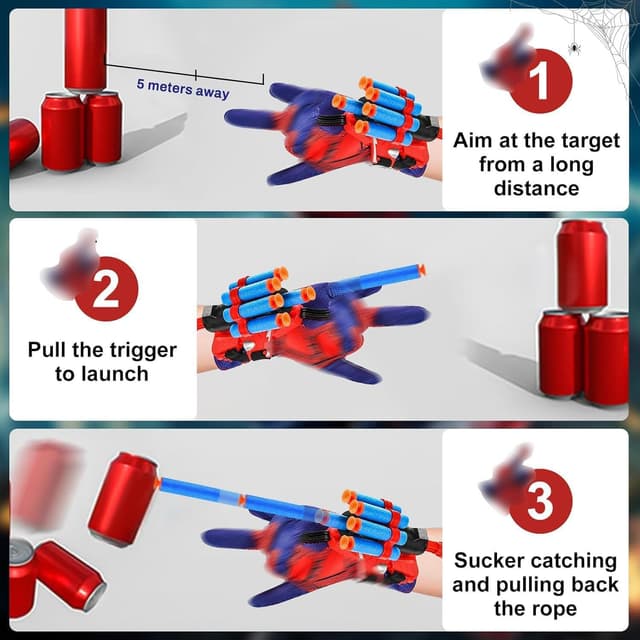 5 meters away

1

Aim at the target from a long distance

2

Pull the trigger to launch

3

Sucker catching and pulling back the rope