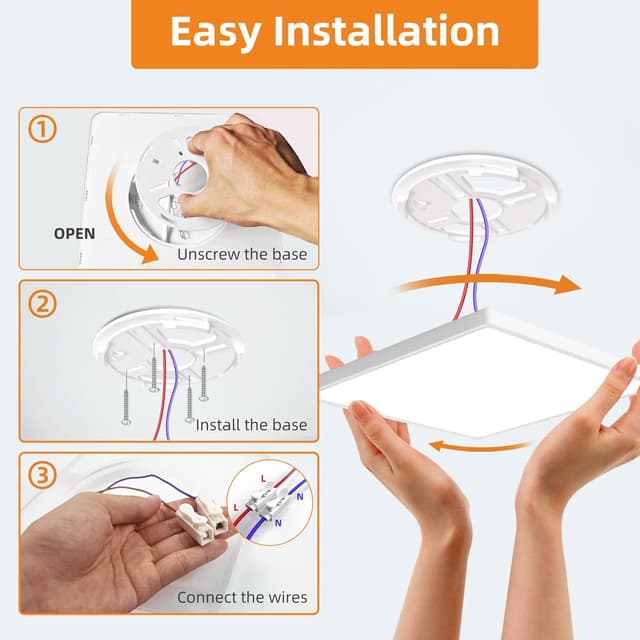 Easy Installation

①

OPEN

Unscrew the base

②

Install the base

③

L

L

N

N

Connect the wires