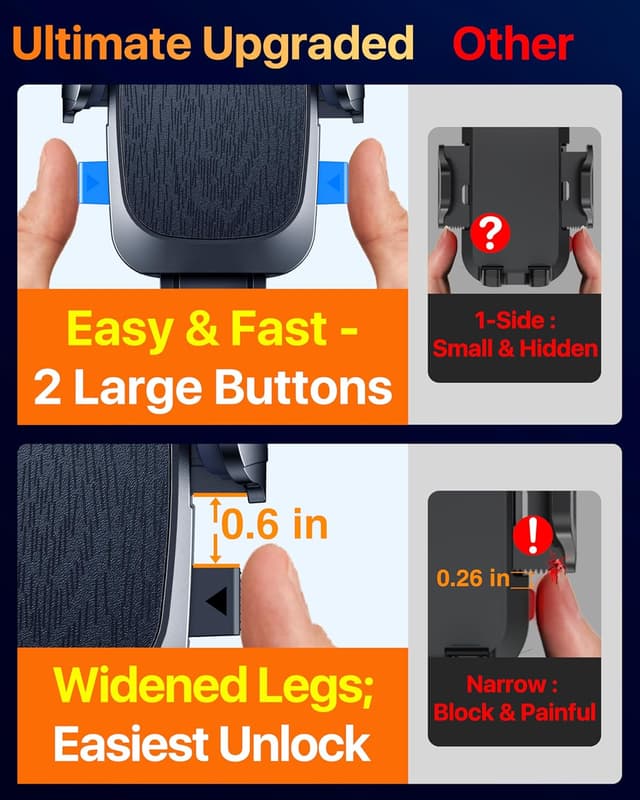 Ultimate Upgraded Other

?

Easy & Fast - 2 Large Buttons

1-Side : Small & Hidden

0.6 in

!

0.26 in

Widened Legs; Easiest Unlock

Narrow : Block & Painful