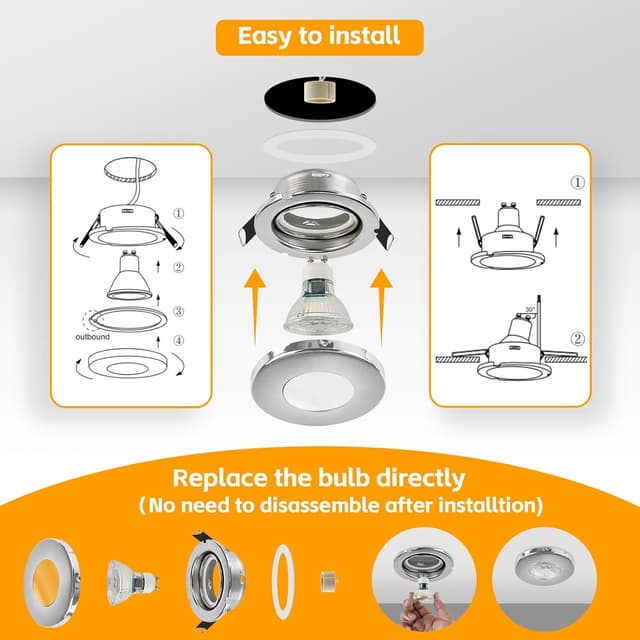 Easy to install

①

②

③

outbound

④

①

30°

②

Replace the bulb directly
( No need to disassemble after installtion)